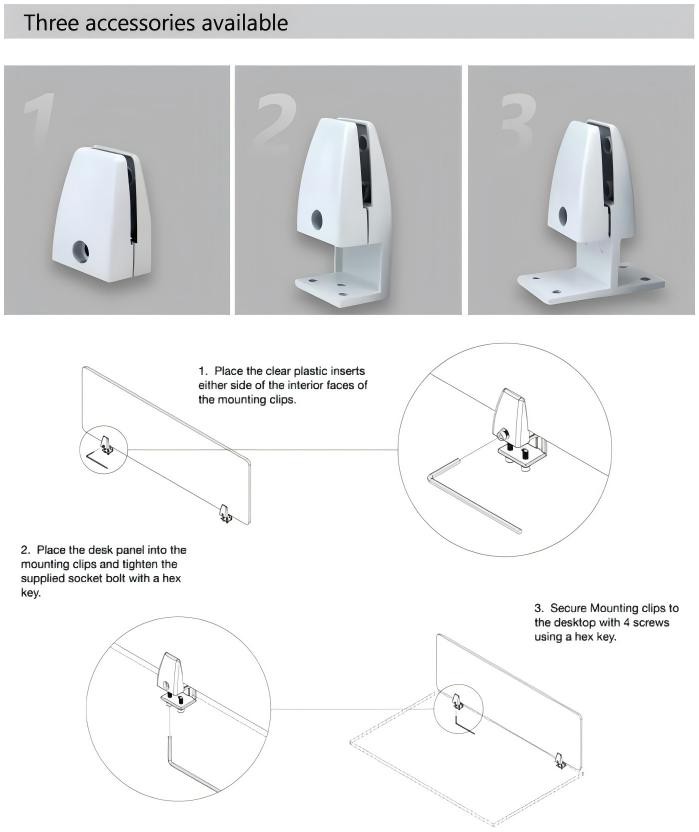 Three accessories available

1

2

3

1. Place the clear plastic inserts either side of the interior faces of the mounting clips.

2. Place the desk panel into the mounting clips and tighten the supplied socket bolt with a hex key.

3. Secure Mounting clips to the desktop with 4 screws using a hex key.